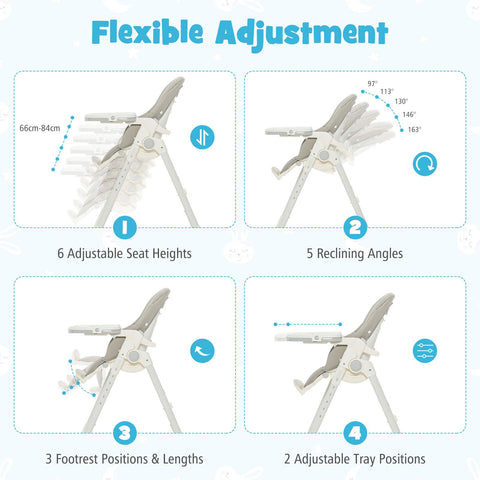 Flexible Adjustment

66cm-84cm

1

6 Adjustable Seat Heights

97°
113°
130°
146°
163°

2

5 Reclining Angles

3

3 Footrest Positions & Lengths

4

2 Adjustable Tray Positions