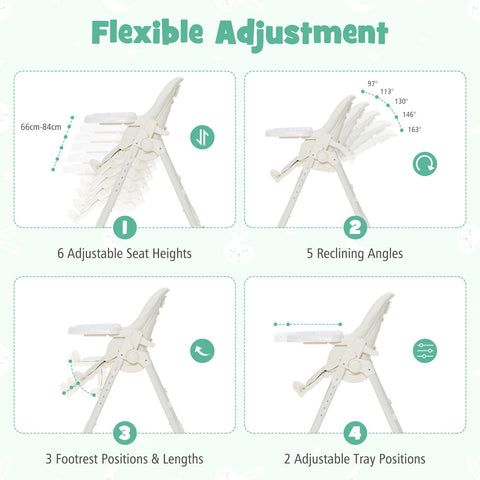 Flexible Adjustment

66cm-84cm

1

6 Adjustable Seat Heights

97°
113°
130°
146°
163°

2

5 Reclining Angles

3

3 Footrest Positions & Lengths

4

2 Adjustable Tray Positions